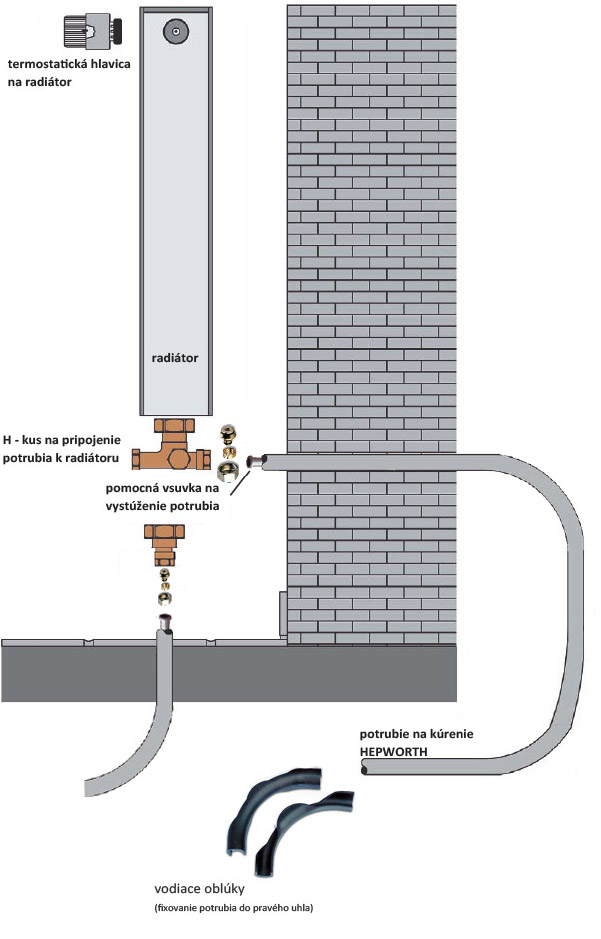 termostatická hlavica na radiátor

radiátor

H - kus na pripojenie potrubia k radiátoru

pomocná vsuvka na vystúženie potrubia

potrubie na kúrenie HEPWORTH

vodiace oblúky
(fixovanie potrubia do pravého uhla)